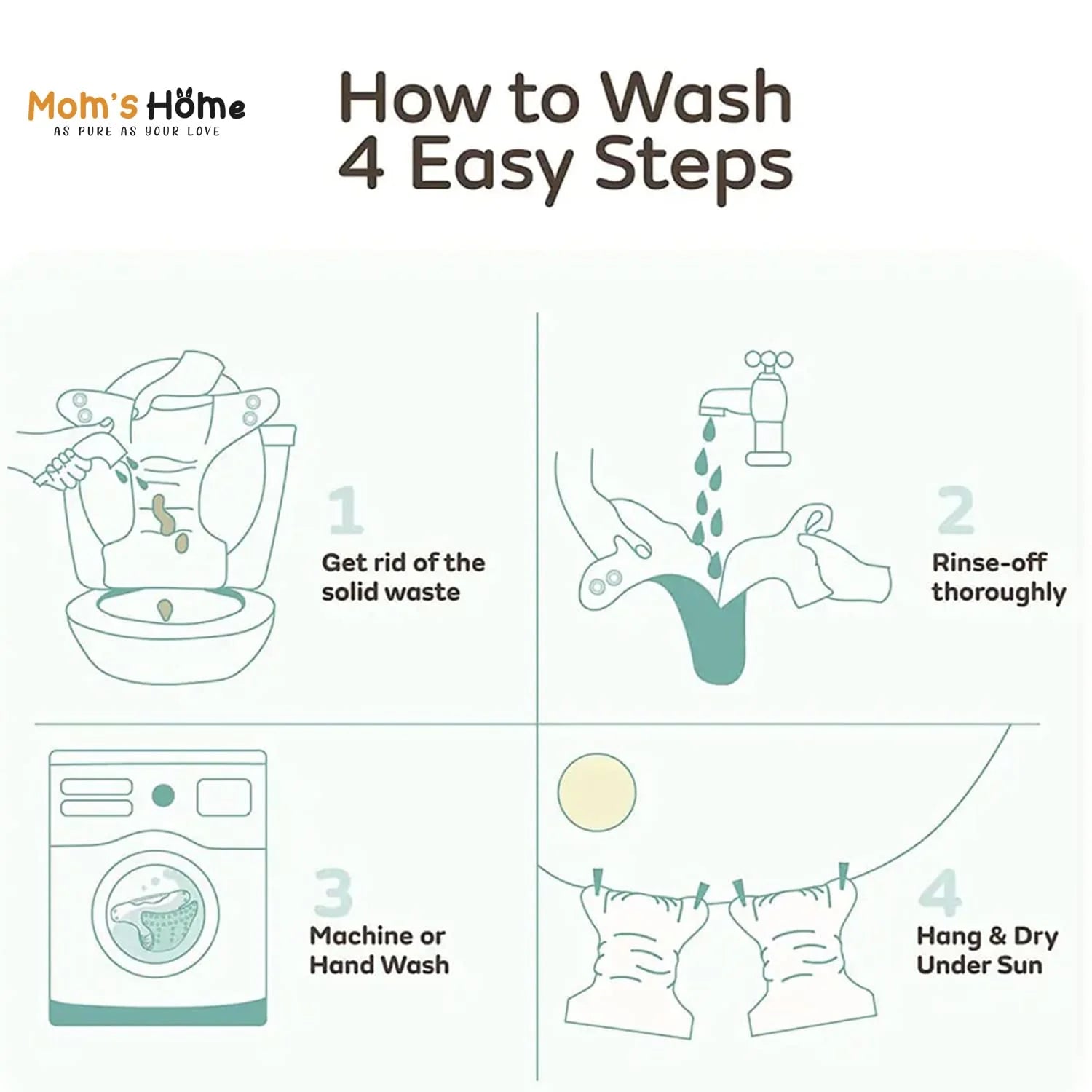 Mom's Home
AS PURE AS YOUR LOVE

How to Wash
4 Easy Steps

1
Get rid of the solid waste

2
Rinse-off thoroughly

3
Machine or Hand Wash

4
Hang & Dry Under Sun