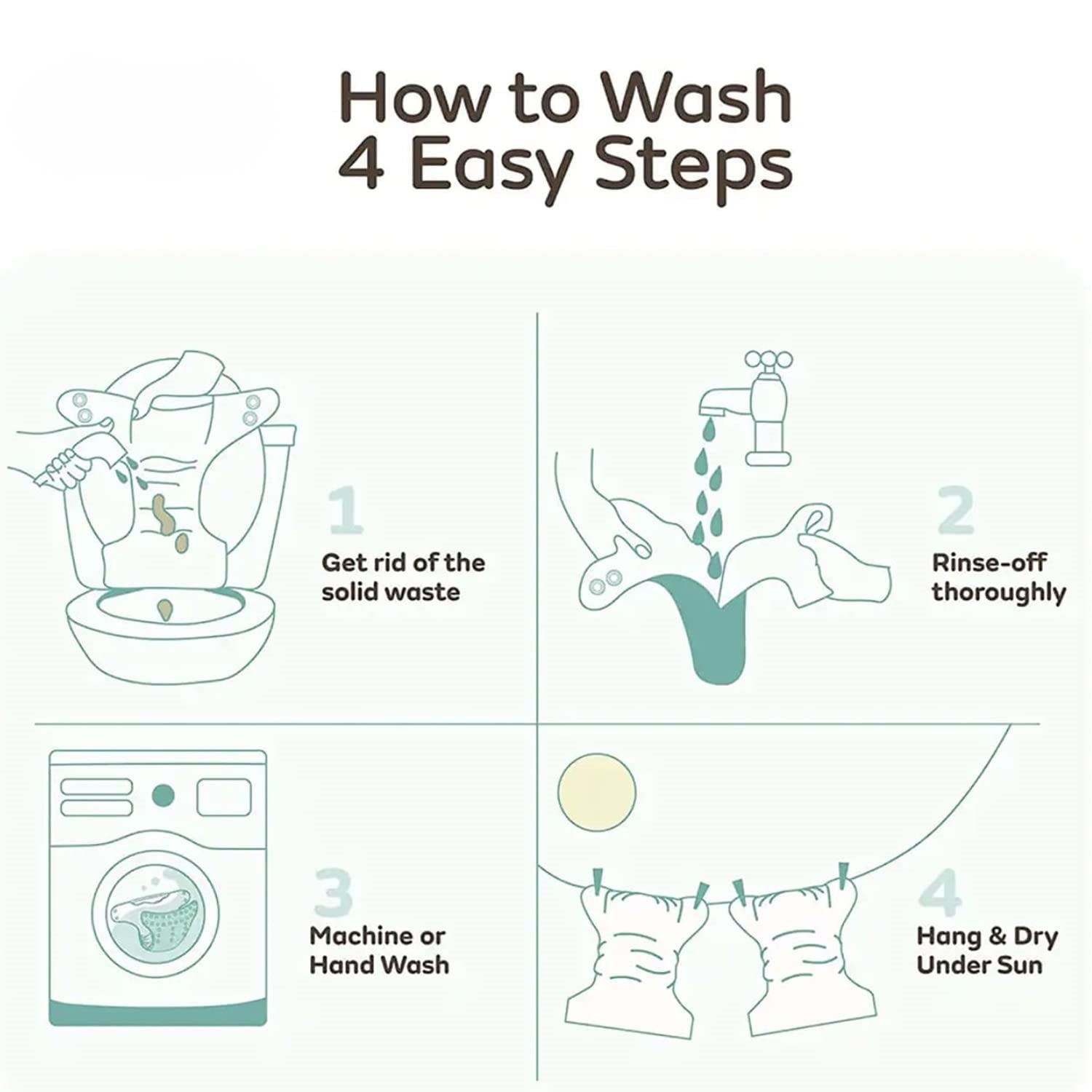 How to Wash
4 Easy Steps

1
Get rid of the solid waste

2
Rinse-off thoroughly

3
Machine or Hand Wash

4
Hang & Dry Under Sun