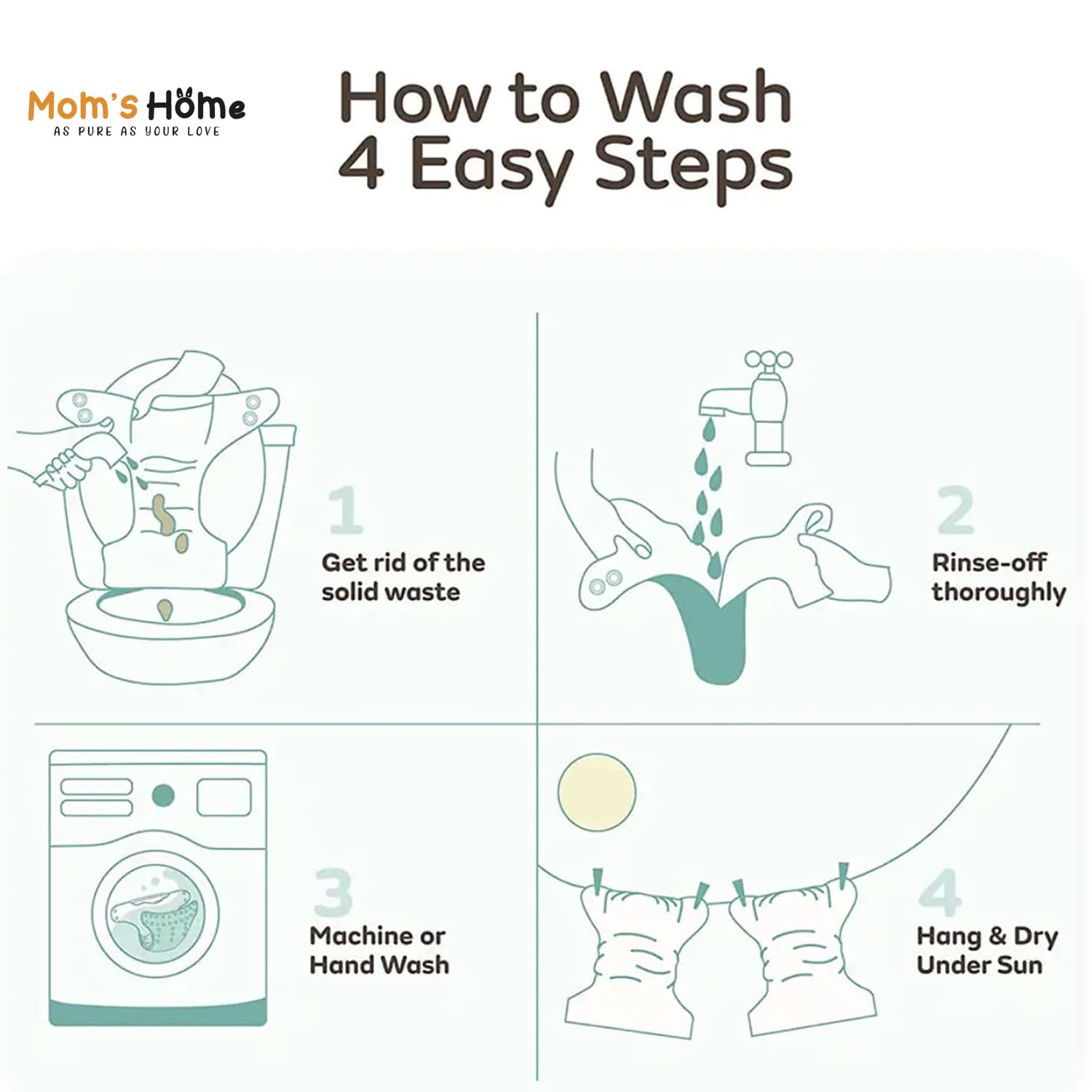 Mom's Home
AS PURE AS YOUR LOVE

How to Wash
4 Easy Steps

1
Get rid of the solid waste

2
Rinse-off thoroughly

3
Machine or Hand Wash

4
Hang & Dry Under Sun